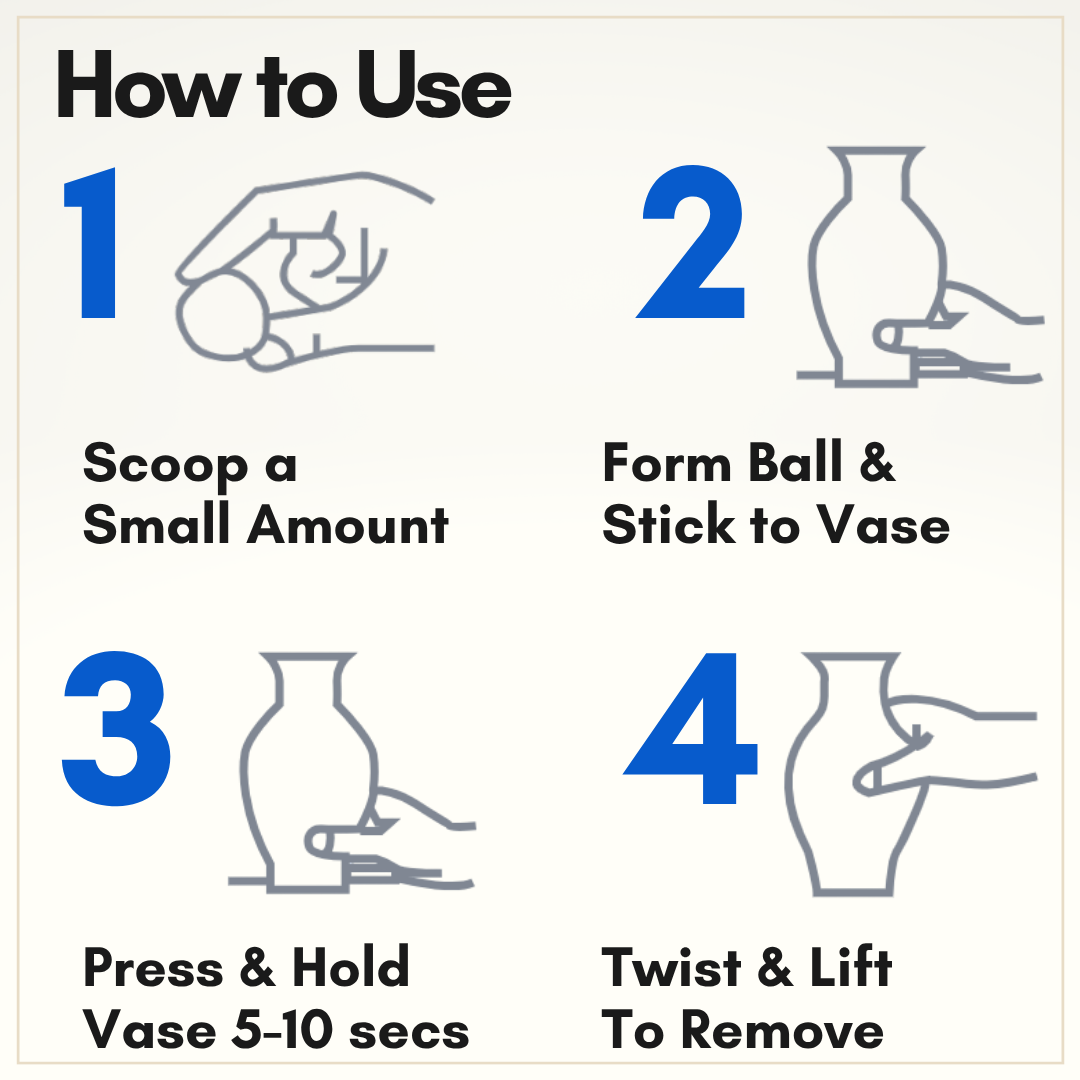 How to Use

1

Scoop a Small Amount

2

Form Ball & Stick to Vase

3

Press & Hold Vase 5-10 secs

4

Twist & Lift To Remove